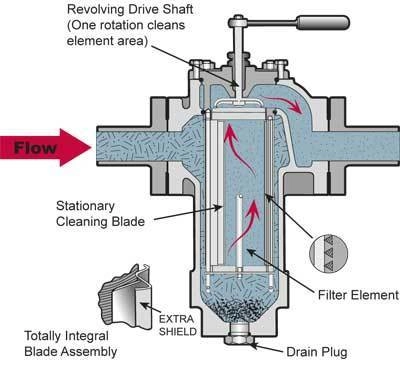 Revolving Drive Shaft
(One rotation cleans
element area)

Flow

Stationary
Cleaning Blade

Filter Element

EXTRA
SHIELD

Totally Integral
Blade Assembly

Drain Plug